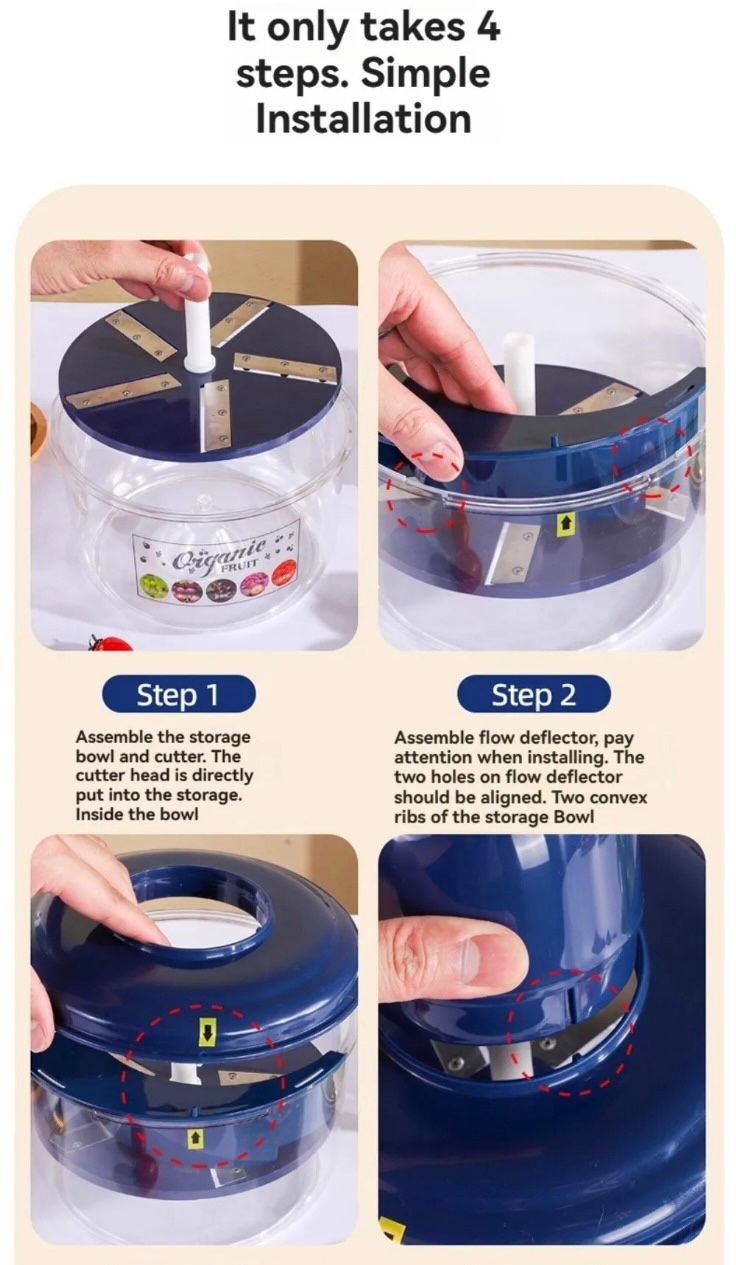 It only takes 4 steps. Simple Installation

Organic FRUIT

Step 1

Assemble the storage bowl and cutter. The cutter head is directly put into the storage. Inside the bowl

Step 2

Assemble flow deflector, pay attention when installing. The two holes on flow deflector should be aligned. Two convex ribs of the storage Bowl